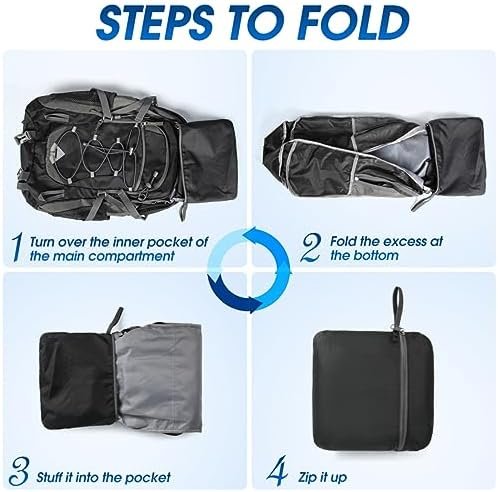 STEPS TO FOLD

1 Turn over the inner pocket of the main compartment

2 Fold the excess at the bottom

3 Stuff it into the pocket

4 Zip it up